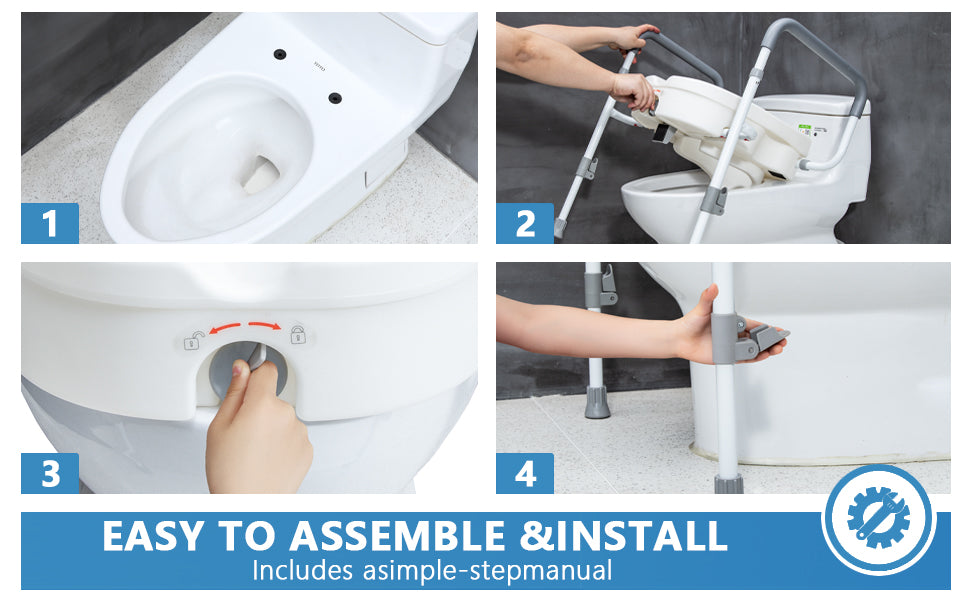 1

2

3

4

EASY TO ASSEMBLE &INSTALL
Includes asimple-stepmanual