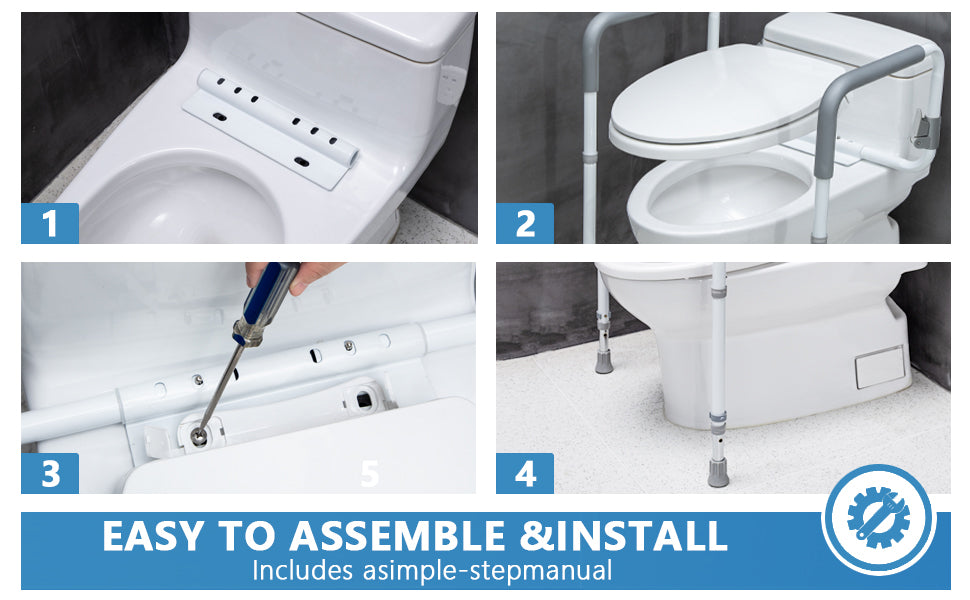 1

2

3

5

4

EASY TO ASSEMBLE &INSTALL
Includes asimple-stepmanual