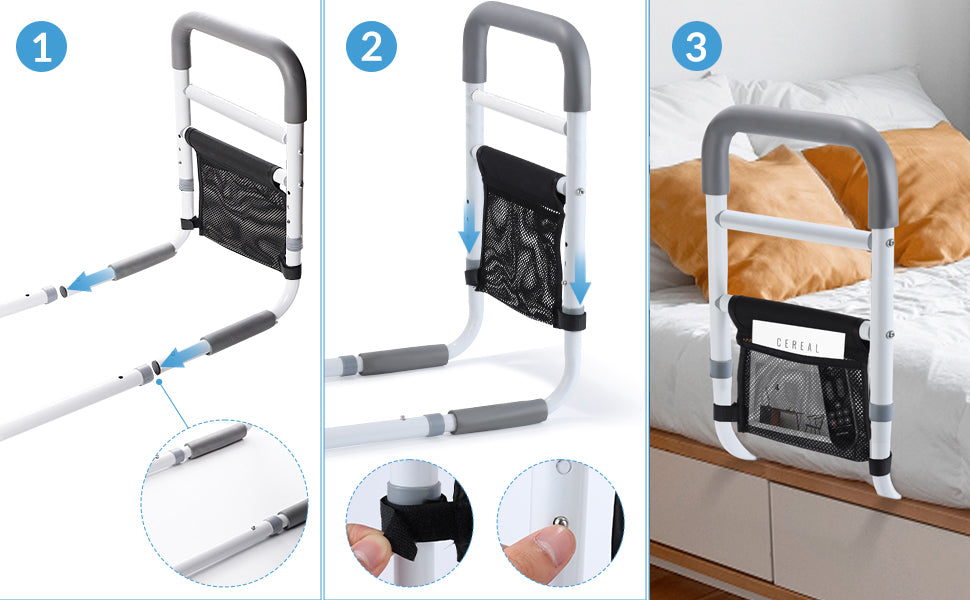 1

2

3

CEREAL