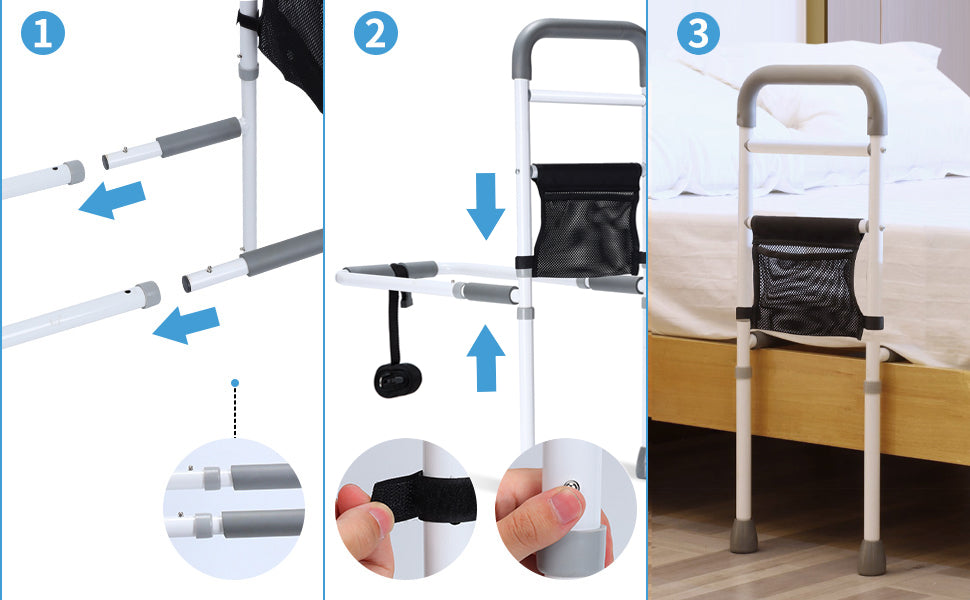 1

2

3